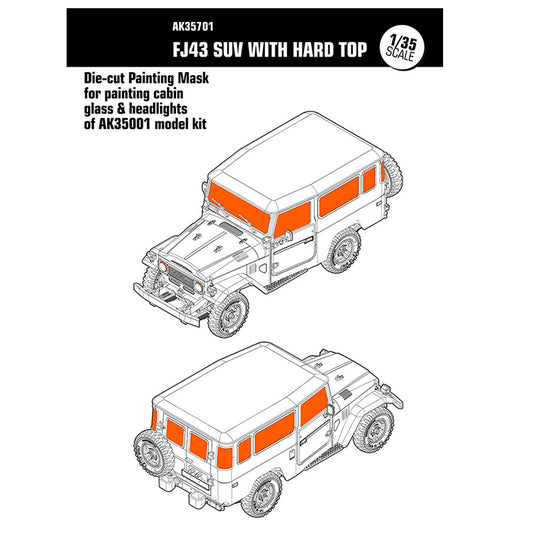 AK35701
FJ43 SUV WITH HARD TOP
1/35 SCALE

Die-cut Painting Mask for painting cabin glass & headlights of AK35001 model kit